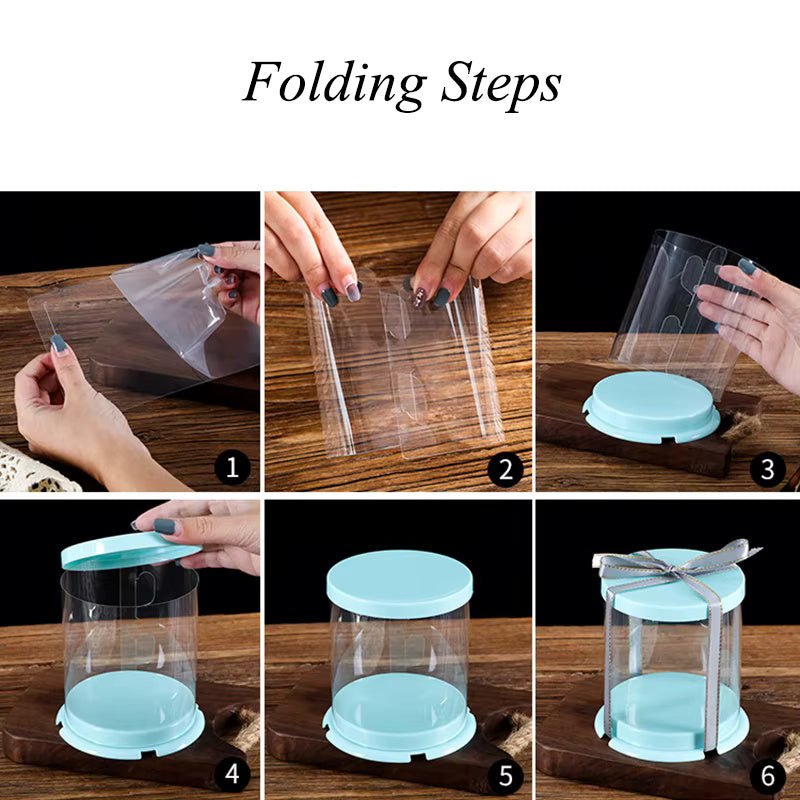 Folding Steps

1

2

3

4

5

6